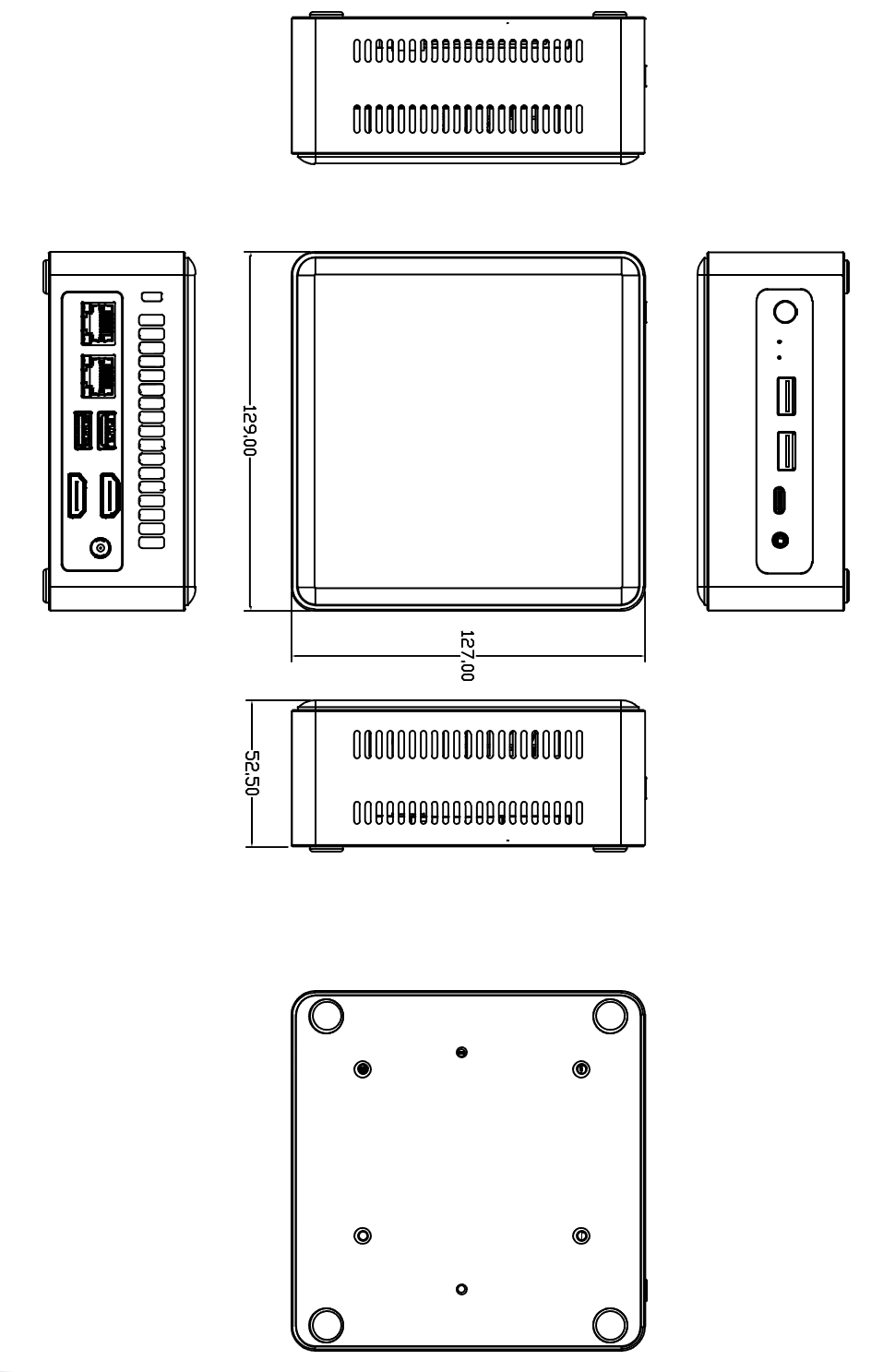 129,00

127,00

52,50